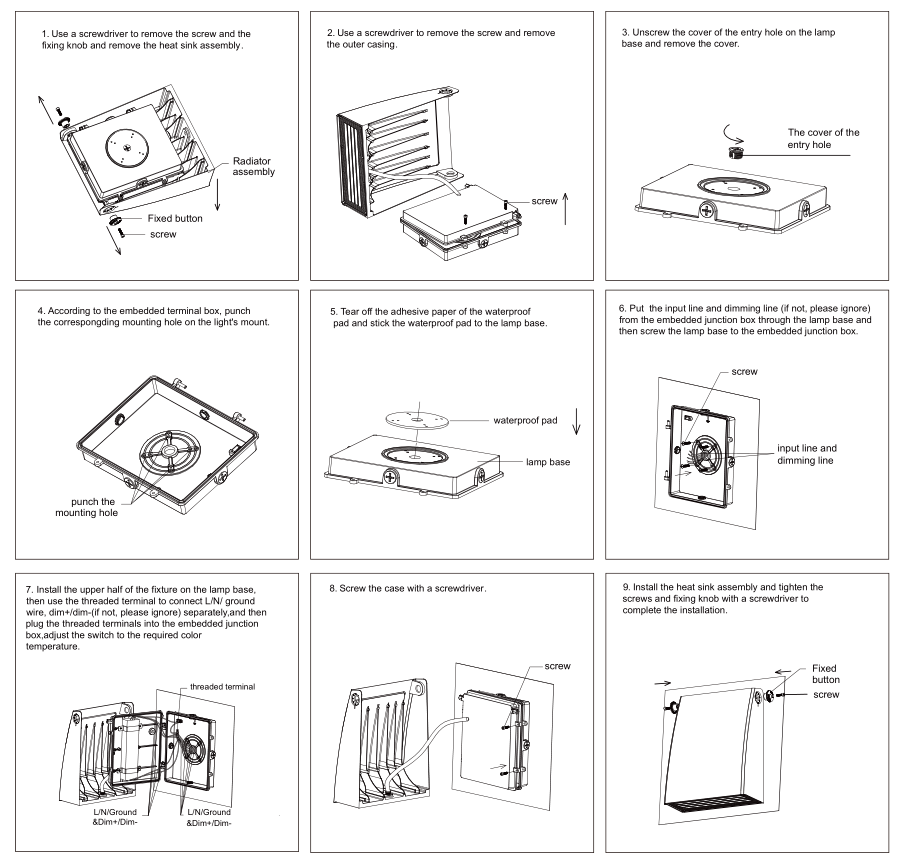 1. Use a screwdriver to remove the screw and the fixing knob and remove the heat sink assembly.

Radiator assembly

Fixed button

screw

2. Use a screwdriver to remove the screw and remove the outer casing.

screw

3. Unscrew the cover of the entry hole on the lamp base and remove the cover.

The cover of the entry hole

4. According to the embedded terminal box, punch the correspongding mounting hole on the light's mount.

punch the mounting hole

5. Tear off the adhesive paper of the waterproof pad and stick the waterproof pad to the lamp base.

waterproof pad

lamp base

6. Put the input line and dimming line (if not, please ignore) from the embedded junction box through the lamp base and then screw the lamp base to the embedded junction box.

screw

input line and dimming line

7. Install the upper half of the fixture on the lamp base, then use the threaded terminal to connect L/N/ ground wire, dim+/dim-(if not, please ignore) separately,and then plug the threaded terminals into the embedded junction box,adjust the switch to the required color temperature.

threaded terminal

L/N/Ground &Dim+/Dim-

L/N/Ground &Dim+/Dim-

8. Screw the case with a screwdriver.

screw

9. Install the heat sink assembly and tighten the screws and fixing knob with a screwdriver to complete the installation.

Fixed button

screw