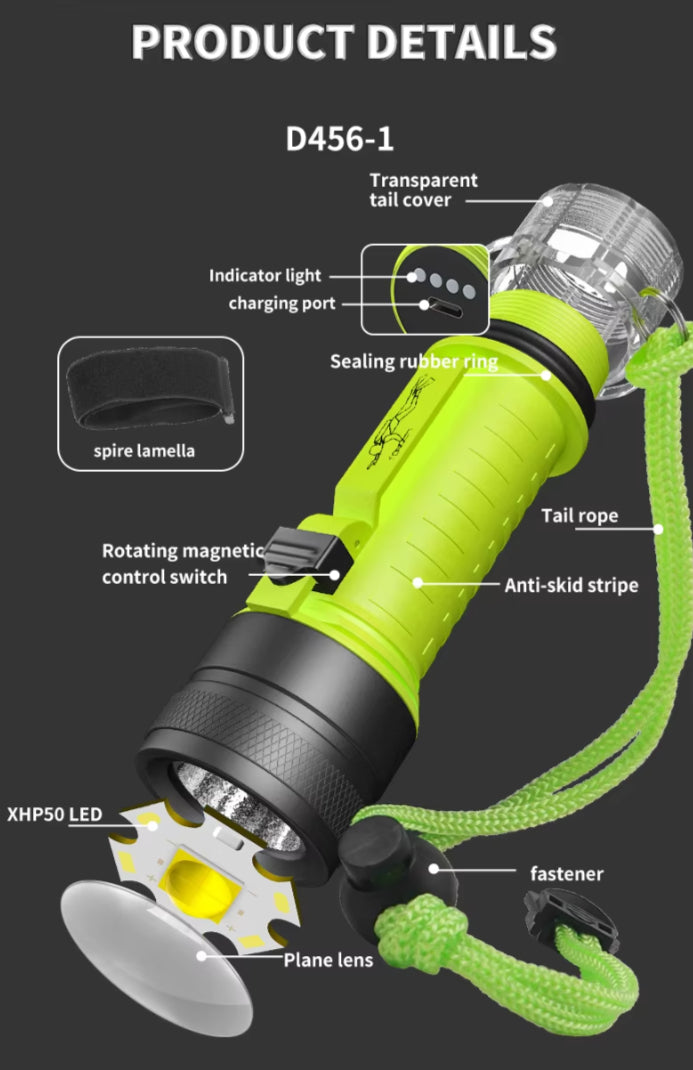 PRODUCT DETAILS

D456-1

Transparent tail cover

Indicator light

charging port

Sealing rubber ring

spire lamella

Tail rope

Rotating magnetic control switch

Anti-skid stripe

XHP50 LED

fastener

Plane lens